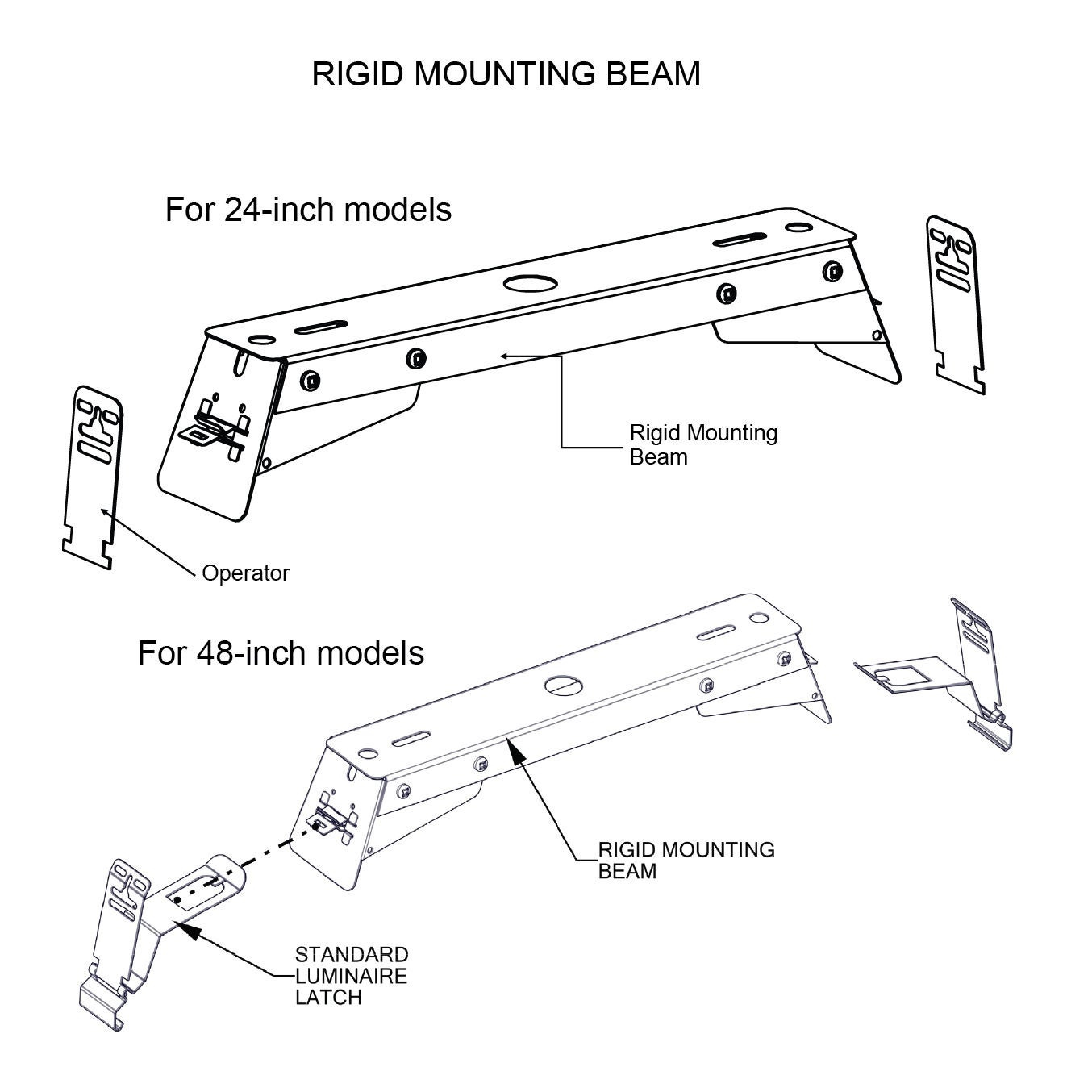 RIGID MOUNTING BEAM

For 24-inch models

Rigid Mounting Beam

Operator

For 48-inch models

RIGID MOUNTING BEAM

STANDARD LUMINAIRE LATCH