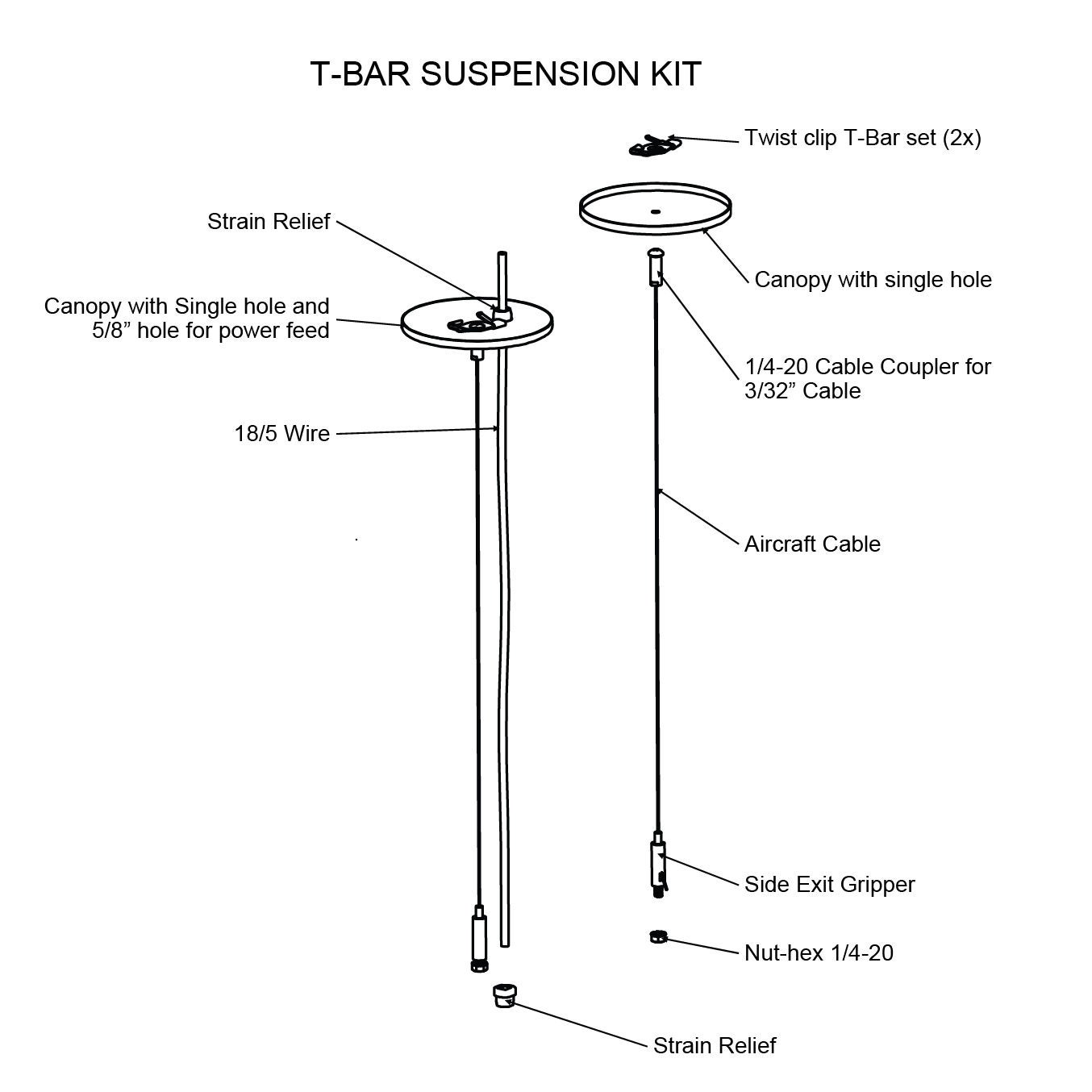 T-BAR SUSPENSION KIT

Twist clip T-Bar set (2x)

Strain Relief

Canopy with single hole

Canopy with Single hole and 5/8” hole for power feed

1/4-20 Cable Coupler for 3/32” Cable

18/5 Wire

Aircraft Cable

Side Exit Gripper

Nut-hex 1/4-20

Strain Relief